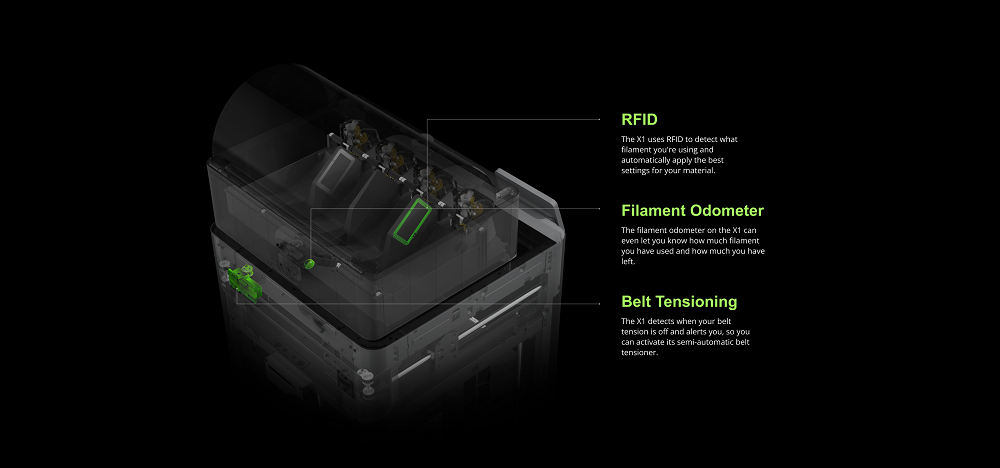 RFID

The X1 uses RFID to detect what filament you're using and automatically apply the best settings for your material.

Filament Odometer

The filament odometer on the X1 can even let you know how much filament you have used and how much you have left.

Belt Tensioning

The X1 detects when your belt tension is off and alerts you, so you can activate its semi-automatic belt tensioner.