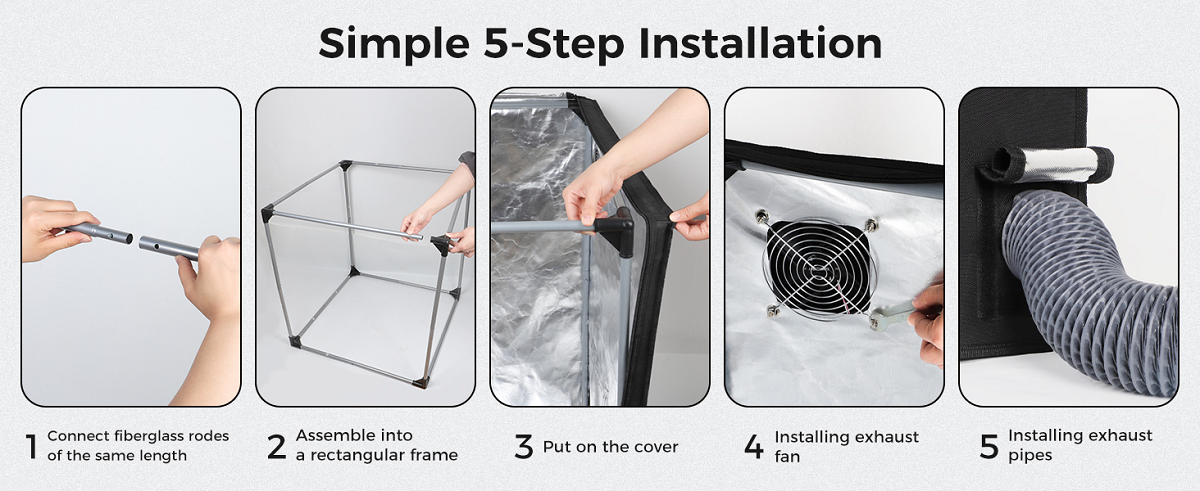 Simple 5-Step Installation

1 Connect fiberglass rodes of the same length

2 Assemble into a rectangular frame

3 Put on the cover

4 Installing exhaust fan

5 Installing exhaust pipes