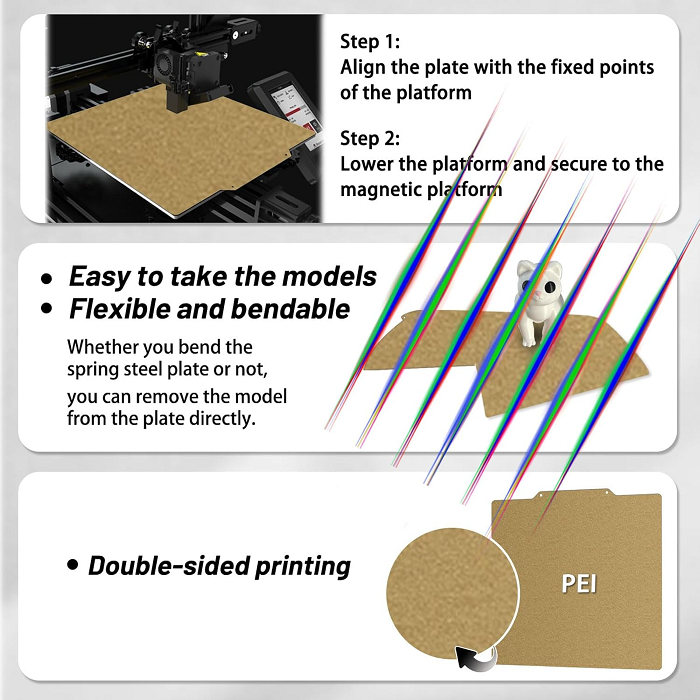 Step 1:
Align the plate with the fixed points of the platform

Step 2:
Lower the platform and secure to the magnetic platform

• Easy to take the models
• Flexible and bendable

Whether you bend the spring steel plate or not, you can remove the model from the plate directly.

• Double-sided printing

PEI