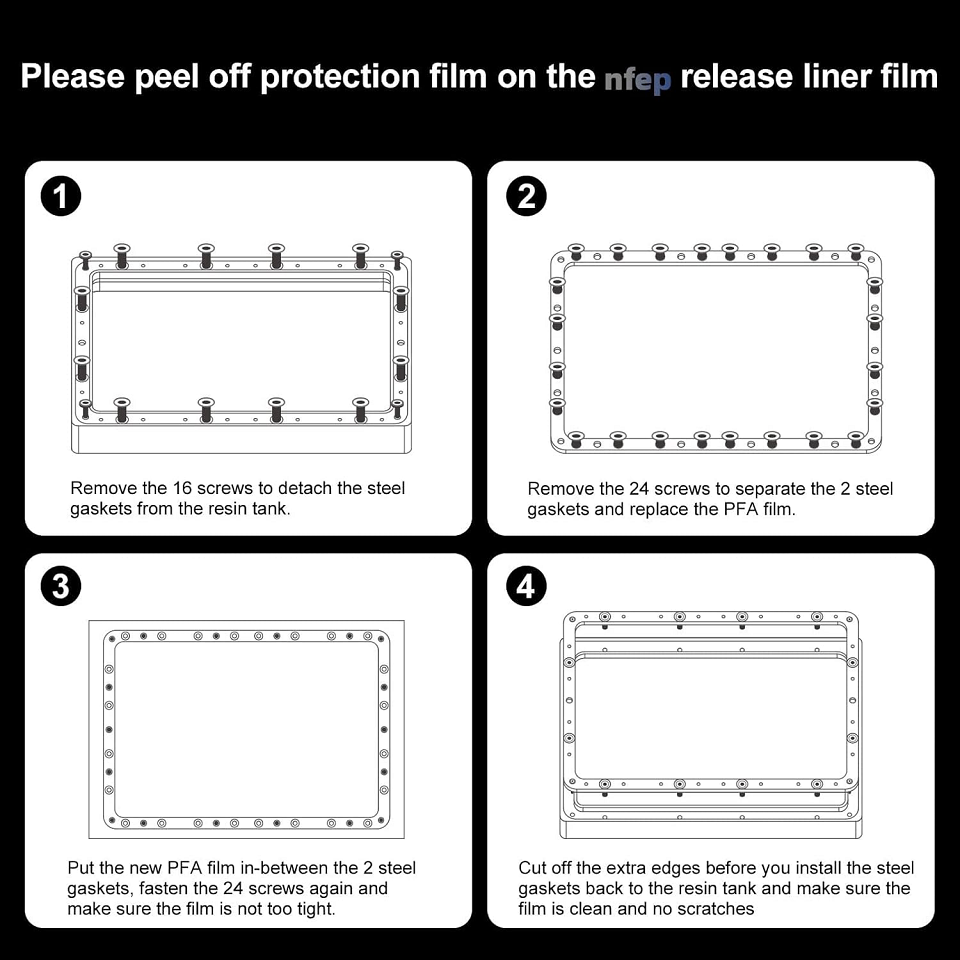 Please peel off protection film on the nfep release liner film

1

Remove the 16 screws to detach the steel gaskets from the resin tank.

2

Remove the 24 screws to separate the 2 steel gaskets and replace the PFA film.

3

Put the new PFA film in-between the 2 steel gaskets, fasten the 24 screws again and make sure the film is not too tight.

4

Cut off the extra edges before you install the steel gaskets back to the resin tank and make sure the film is clean and no scratches