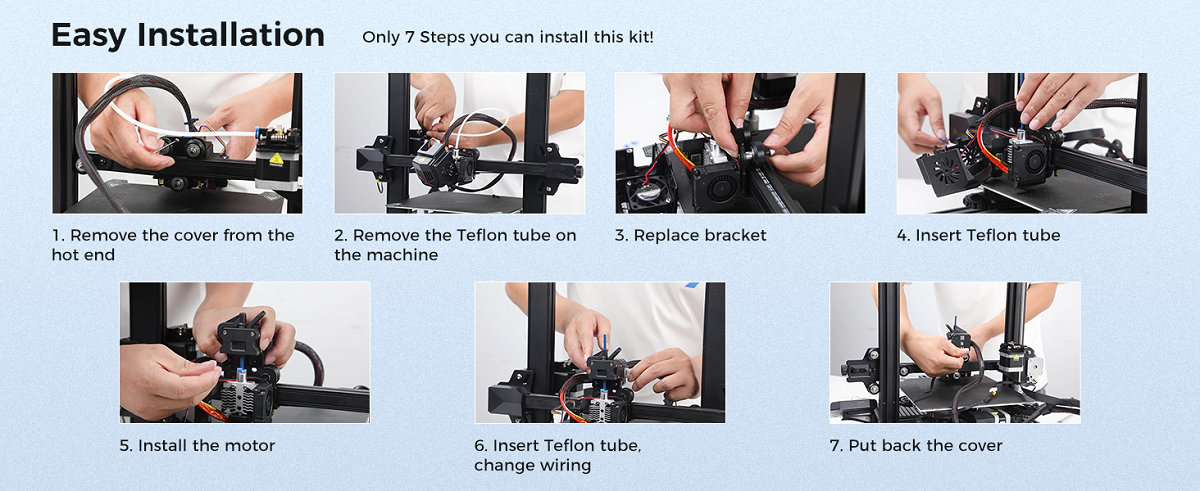 Easy Installation

Only 7 Steps you can install this kit!

1. Remove the cover from the hot end

2. Remove the Teflon tube on the machine

3. Replace bracket

4. Insert Teflon tube

5. Install the motor

6. Insert Teflon tube, change wiring

7. Put back the cover