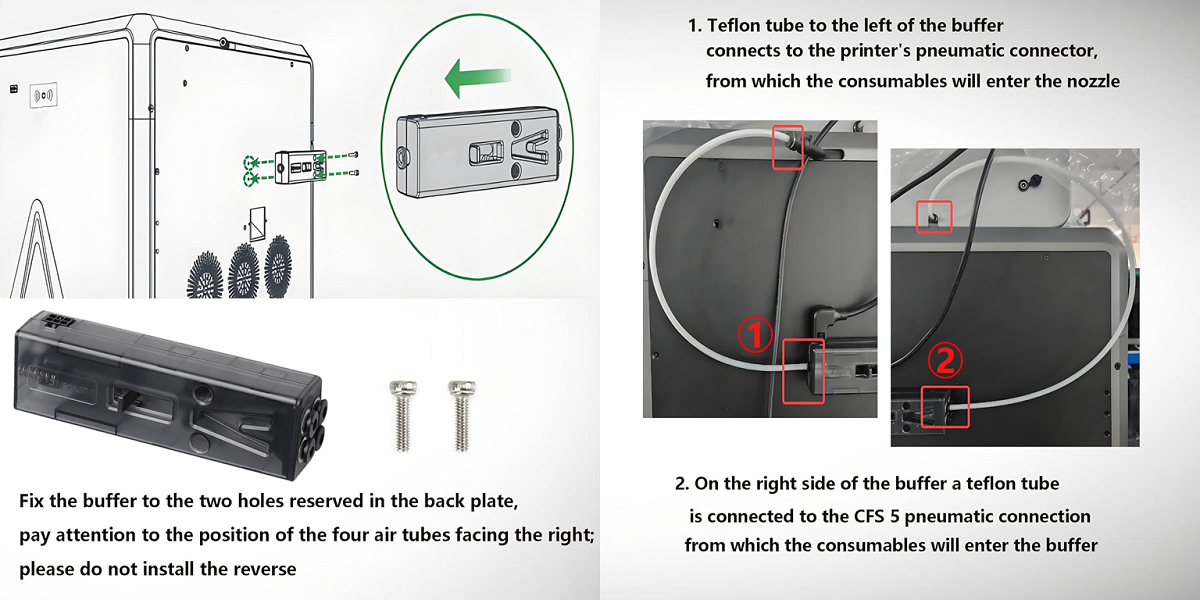 Fix the buffer to the two holes reserved in the back plate, pay attention to the position of the four air tubes facing the right; please do not install the reverse

1. Teflon tube to the left of the buffer connects to the printer's pneumatic connector, from which the consumables will enter the nozzle

①

②

2. On the right side of the buffer a teflon tube is connected to the CFS 5 pneumatic connection from which the consumables will enter the buffer