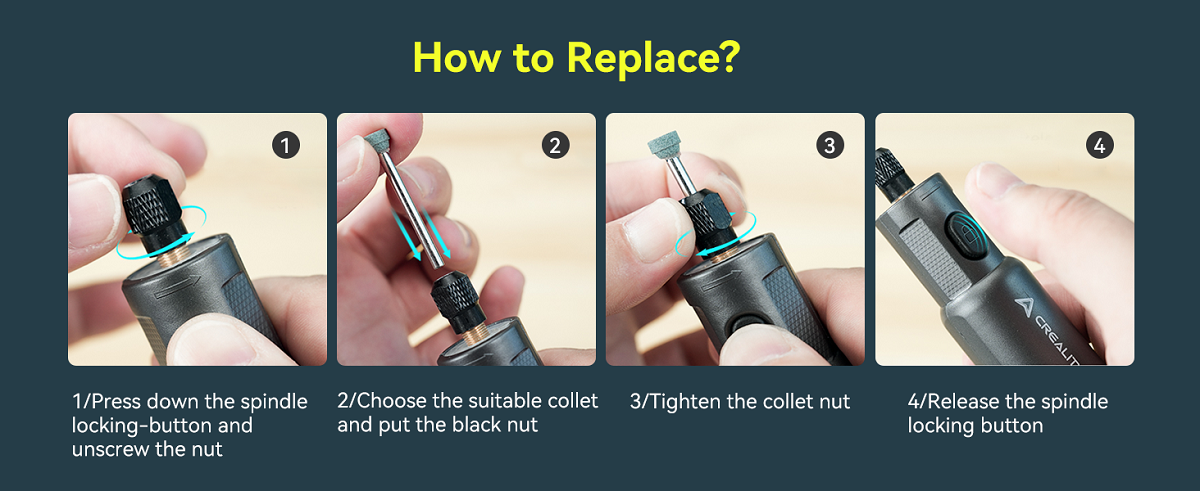 How to Replace?

1

2

3

4

CREALIT

1/Press down the spindle locking-button and unscrew the nut

2/Choose the suitable collet and put the black nut

3/Tighten the collet nut

4/Release the spindle locking button