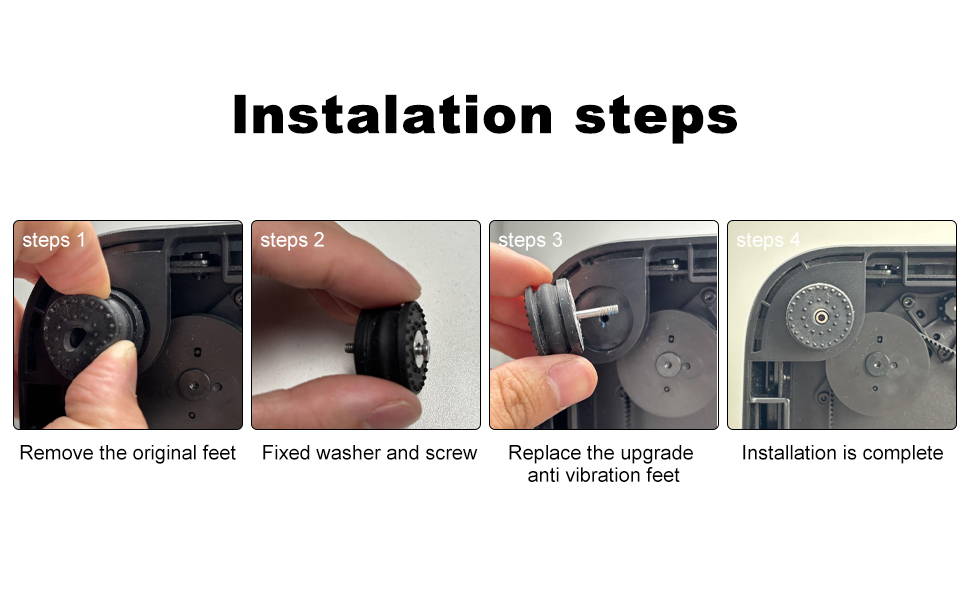 Instalation steps

steps 1

Remove the original feet

steps 2

Fixed washer and screw

steps 3

Replace the upgrade anti vibration feet

steps 4

Installation is complete