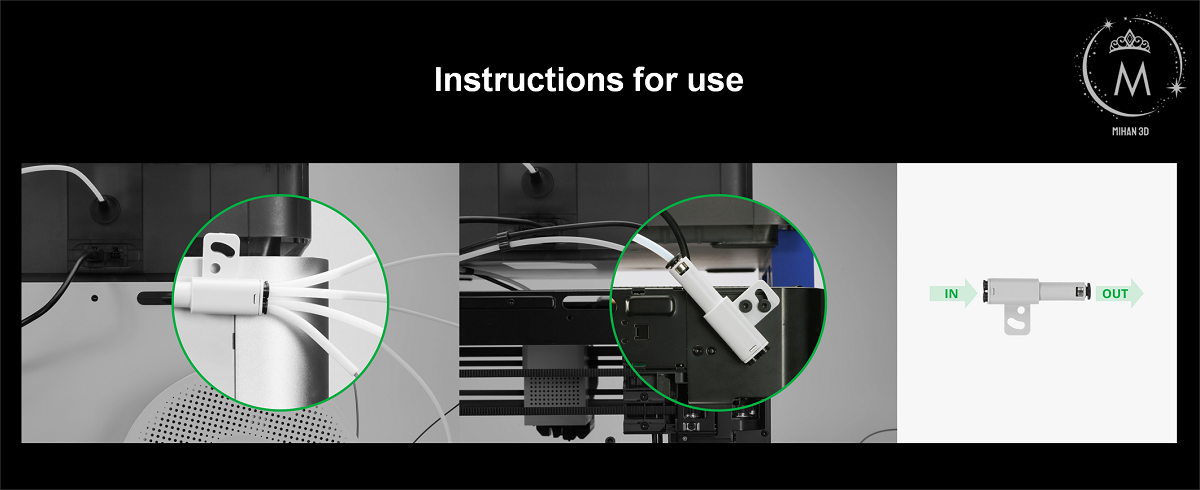 Instructions for use

M
MIHAN 3D

IN

OUT